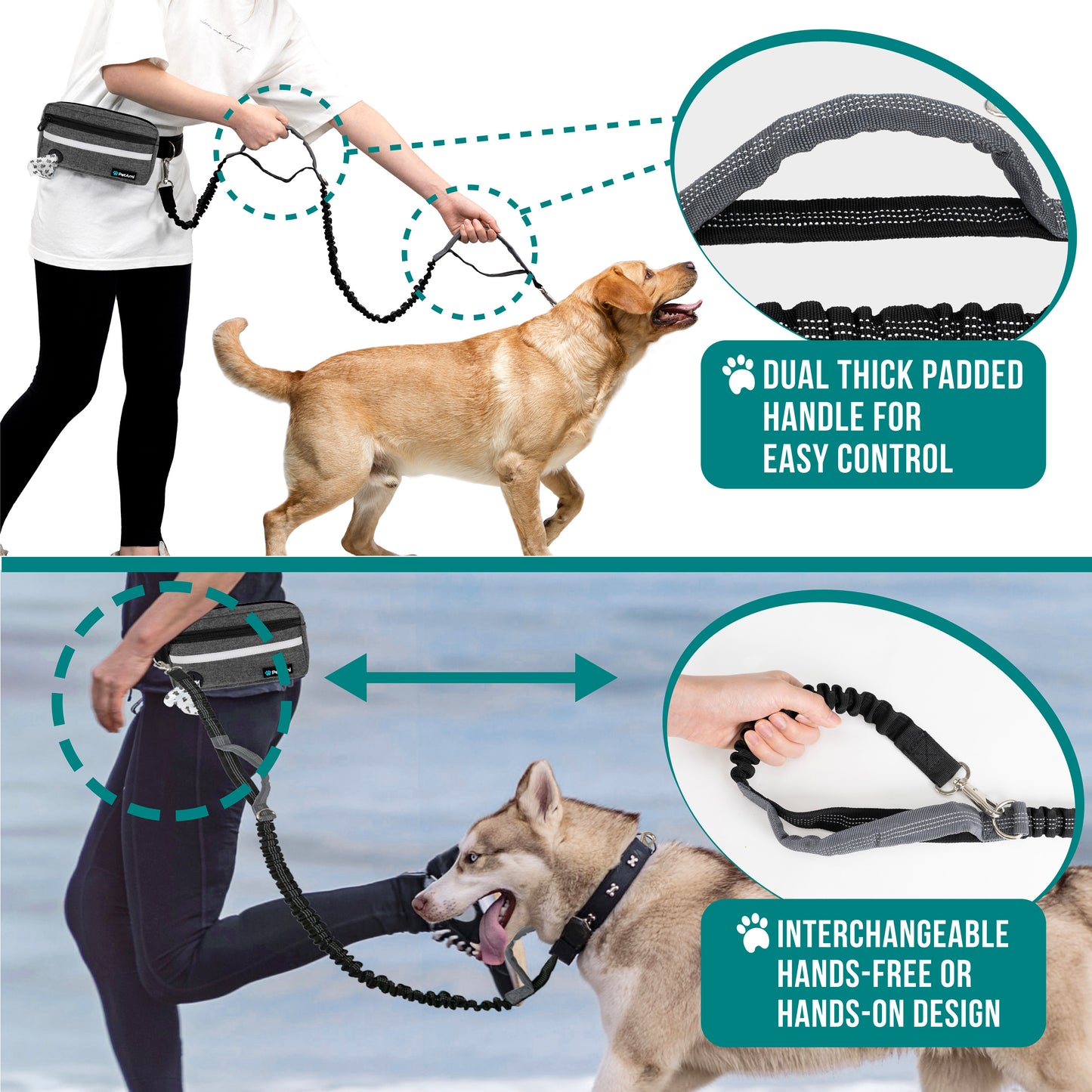 PetAmi

DUAL THICK PADDED HANDLE FOR EASY CONTROL

PetAmi

INTERCHANGEABLE HANDS-FREE OR HANDS-ON DESIGN