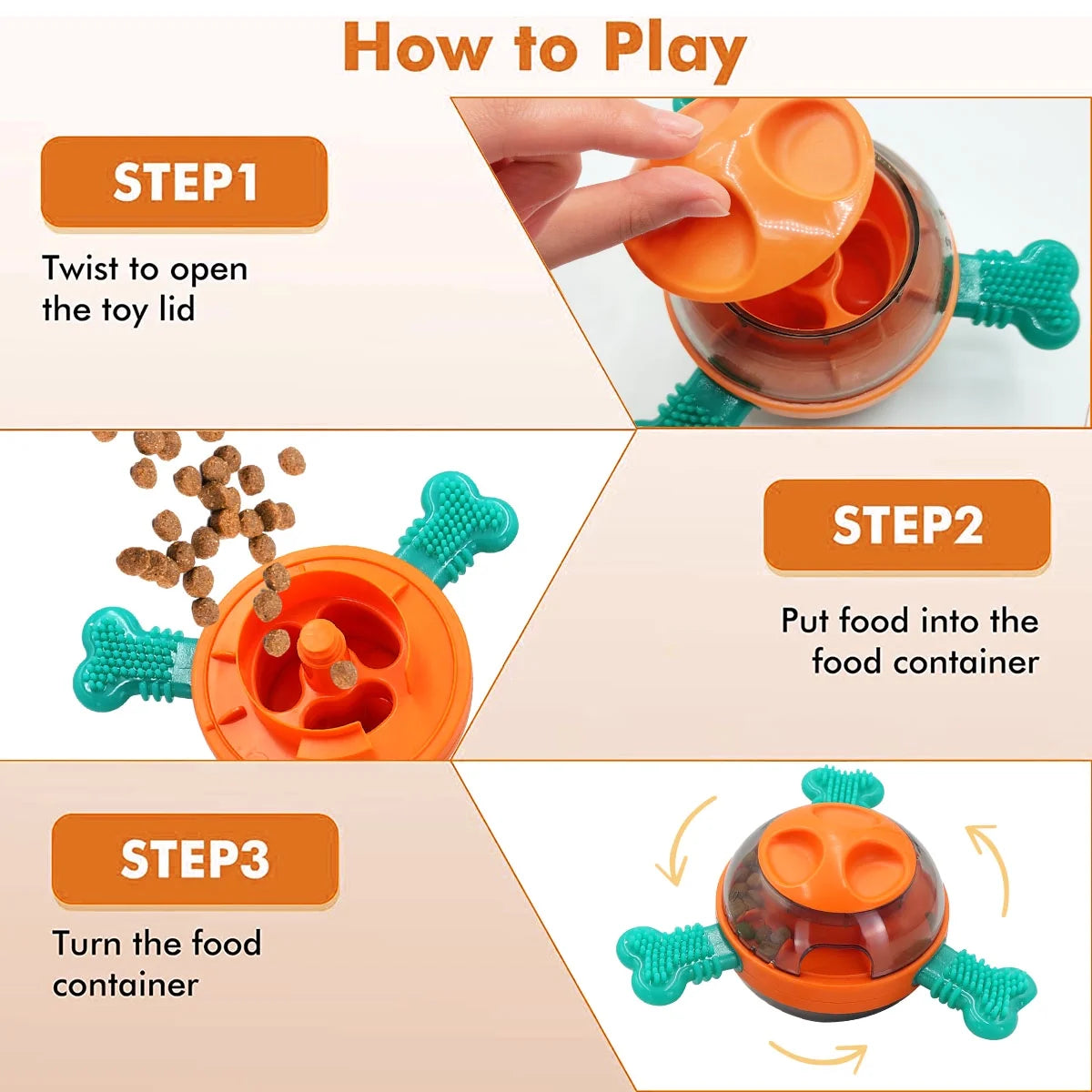 How to Play

STEP1

Twist to open the toy lid

STEP2

Put food into the food container

STEP3

Turn the food container